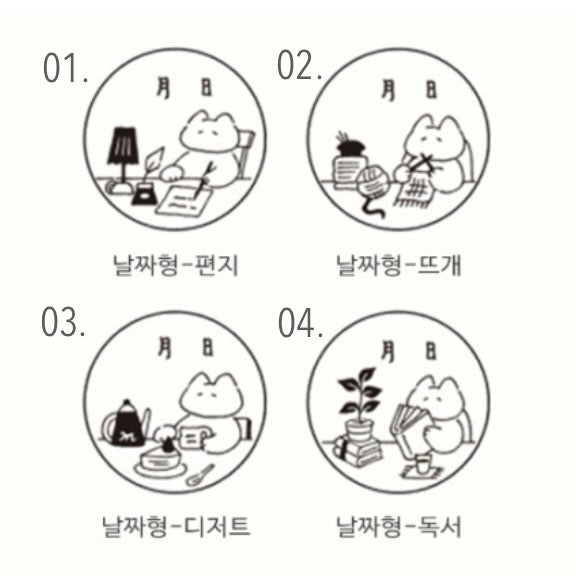 01.

月 日

날짜형-편지

02.

月 日

날짜형-뜨개

03.

月 日

날짜형-디저트

04.

月 日

날짜형-독서